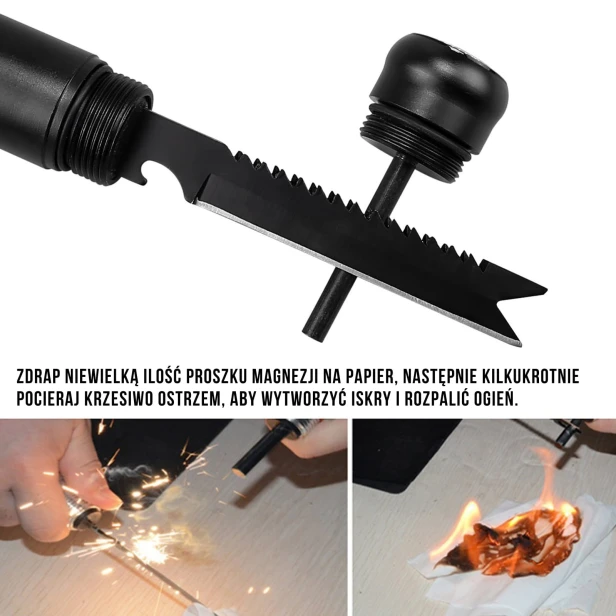 ZDRAP NIEWIELKĄ ILOŚĆ PROSZKU MAGNEZJI NA PAPIER, NASTĘPNIE KILKUKROTNIE POCIERAJ KRZESIWO OSTRZEM, ABY WYTWORZYĆ ISKRY I ROZPALIĆ OGIEŃ.